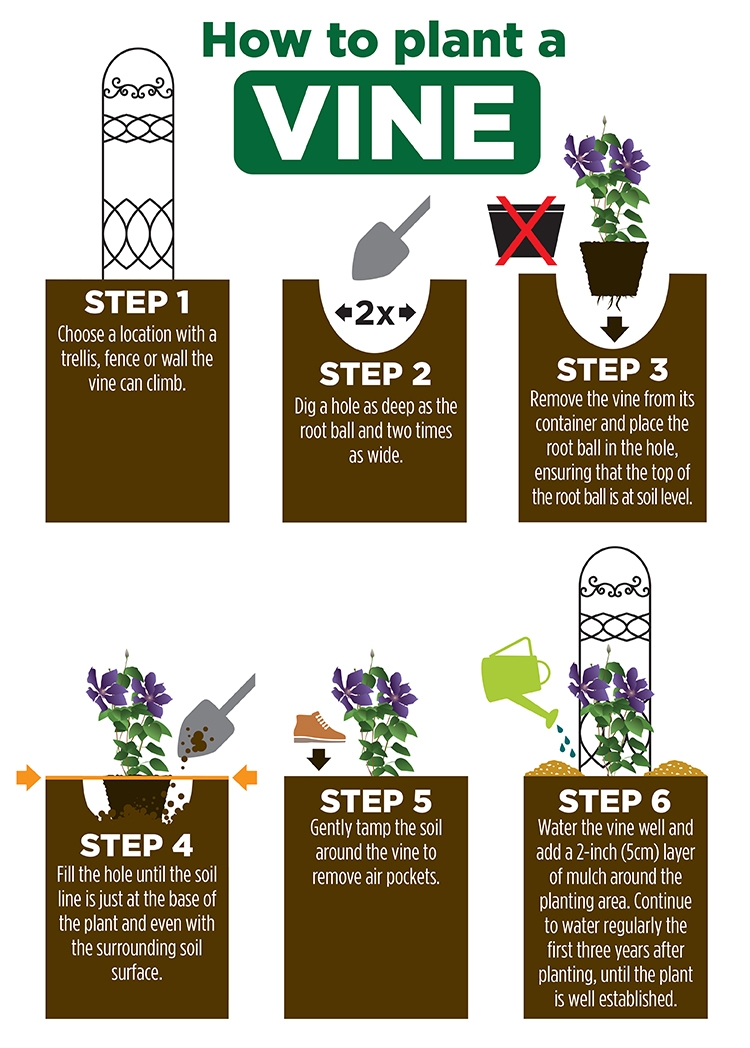 How to plant a
VINE

STEP 1
Choose a location with a trellis, fence or wall the vine can climb.

2x

STEP 2
Dig a hole as deep as the root ball and two times as wide.

STEP 3
Remove the vine from its container and place the root ball in the hole, ensuring that the top of the root ball is at soil level.

STEP 4
Fill the hole until the soil line is just at the base of the plant and even with the surrounding soil surface.

STEP 5
Gently tamp the soil around the vine to remove air pockets.

STEP 6
Water the vine well and add a 2-inch (5cm) layer of mulch around the planting area. Continue to water regularly the first three years after planting, until the plant is well established.